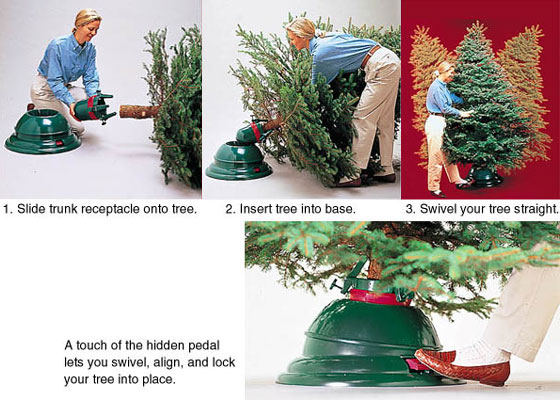 1. Slide trunk receptacle onto tree.

2. Insert tree into base.

3. Swivel your tree straight.

A touch of the hidden pedal lets you swivel, align, and lock your tree into place.